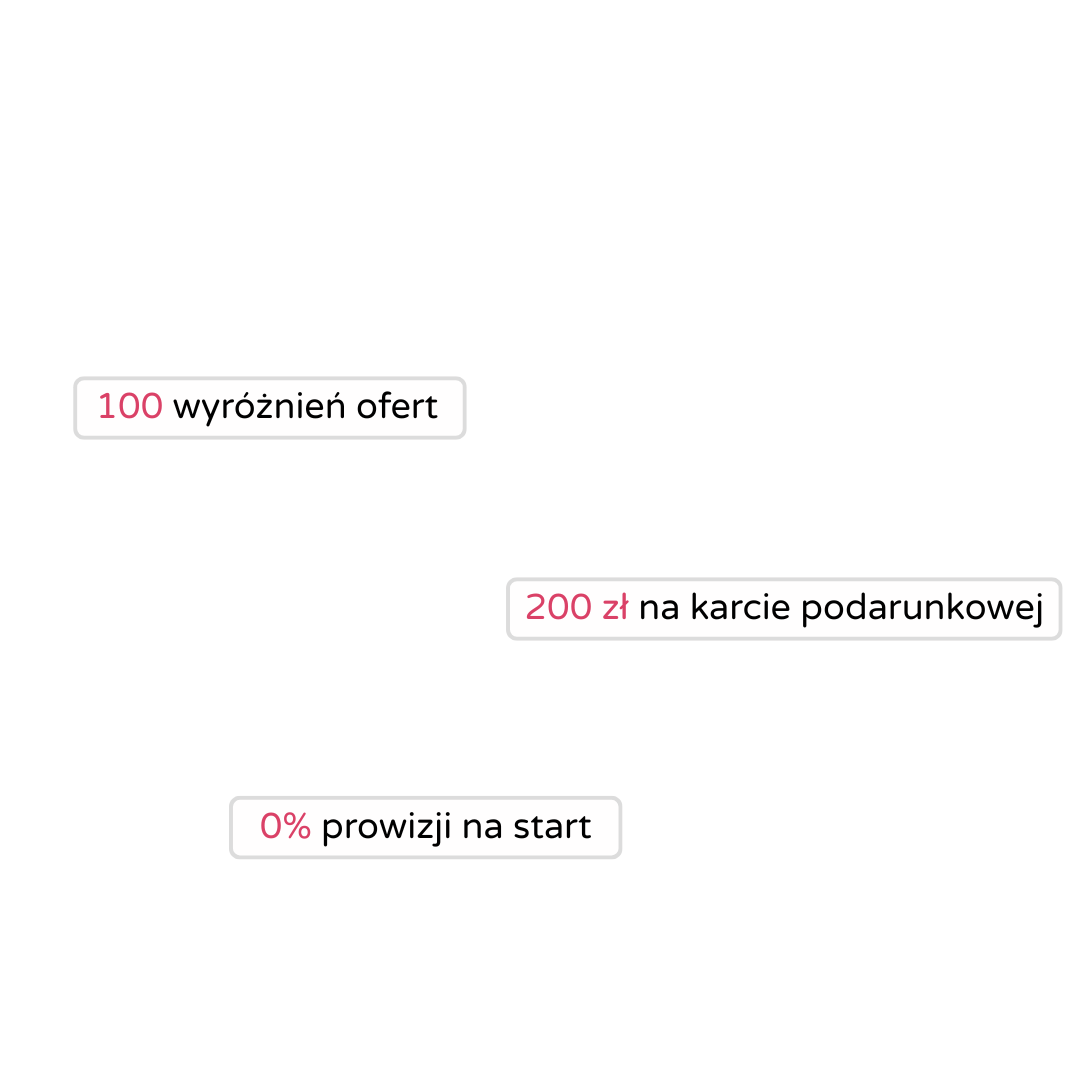 100 wyróżnień ofert

200 zł na karcie podarunkowej

0% prowizji na start